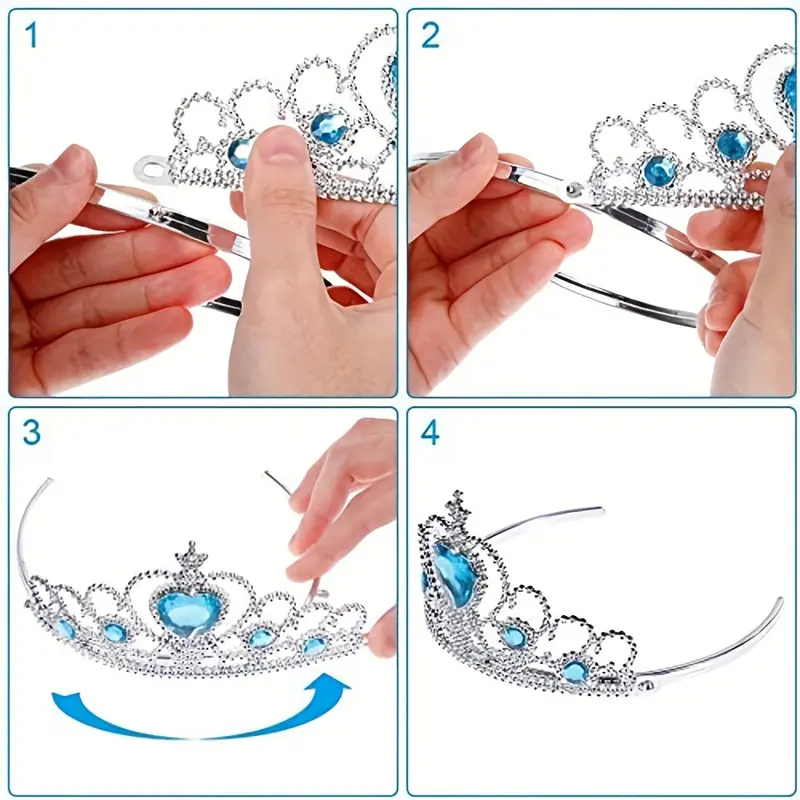 1

2

3

4